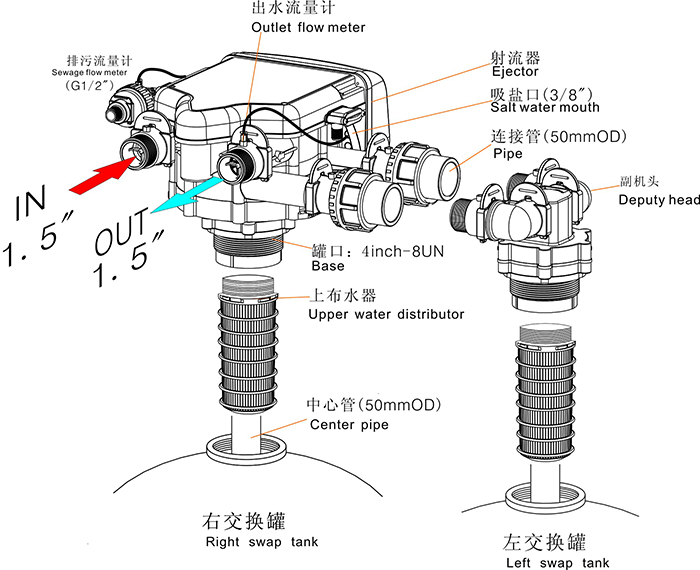 出水流量计
Outlet flow meter

排污流量计
Sewage flow meter
(G1/2″)

射流器
Ejector

吸盐口(3/8″)
Salt water mouth

连接管(50mmOD)
Pipe

副机头
Deputy head

IN
1.5″

OUT
1.5″

罐口：4inch-8UN
Base

上布水器
Upper water distributor

中心管(50mmOD)
Center pipe

右交换罐
Right swap tank

左交换罐
Left swap tank